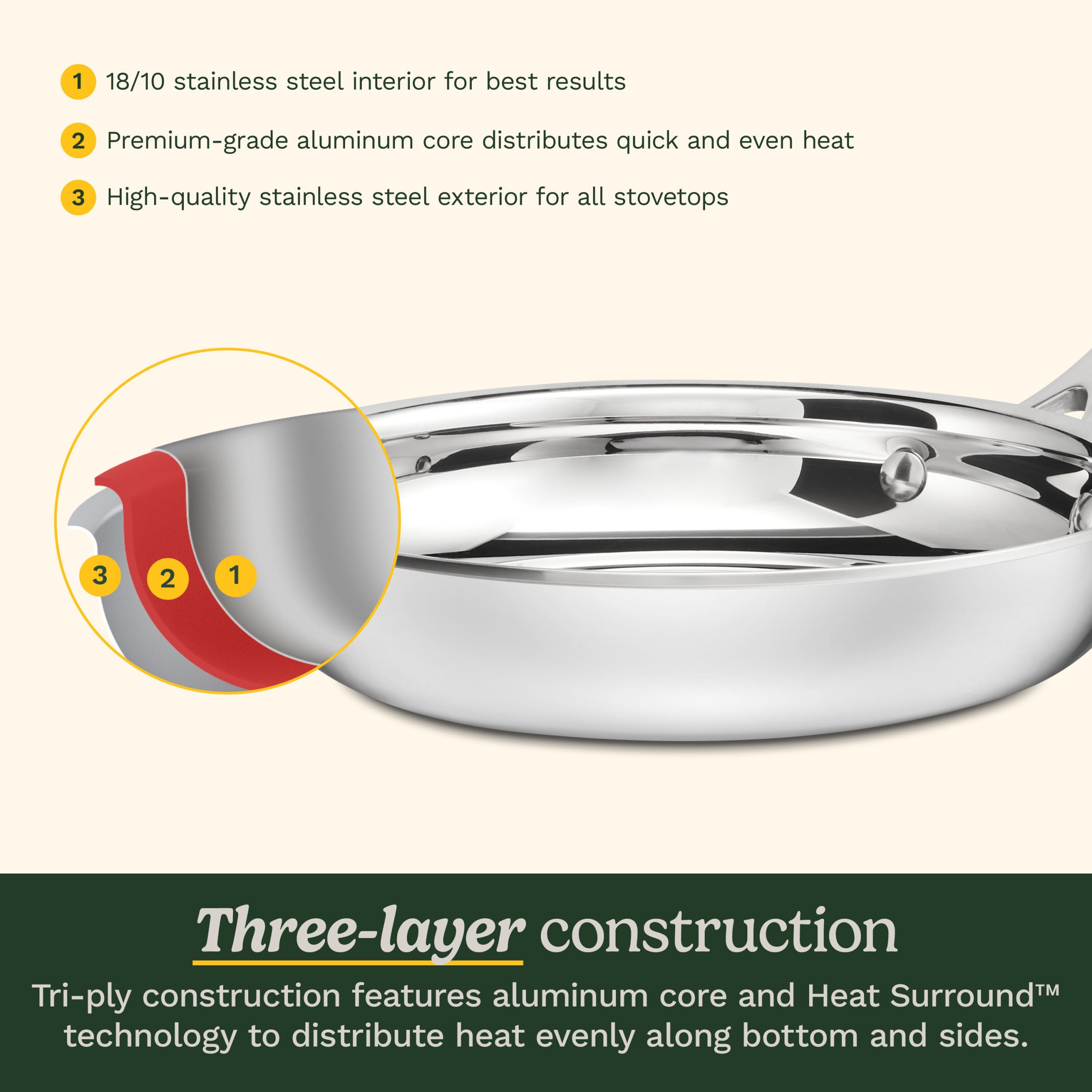 1 18/10 stainless steel interior for best results

2 Premium-grade aluminum core distributes quick and even heat

3 High-quality stainless steel exterior for all stovetops

3
2
1

Three-layer construction

Tri-ply construction features aluminum core and Heat Surround™ technology to distribute heat evenly along bottom and sides.